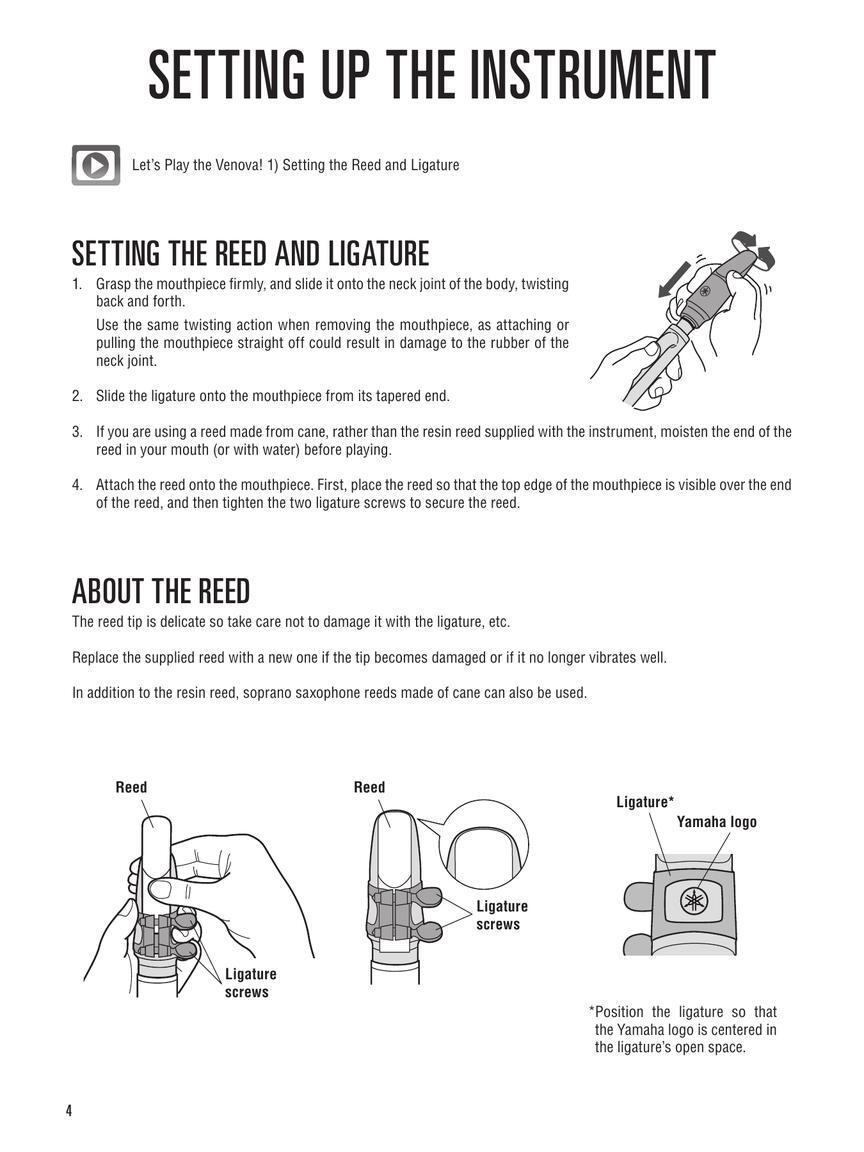 SETTING UP THE INSTRUMENT

Let's Play the Venova! 1) Setting the Reed and Ligature

SETTING THE REED AND LIGATURE

1. Grasp the mouthpiece firmly, and slide it onto the neck joint of the body, twisting back and forth.

Use the same twisting action when removing the mouthpiece, as attaching or pulling the mouthpiece straight off could result in damage to the rubber of the neck joint.

2. Slide the ligature onto the mouthpiece from its tapered end.

3. If you are using a reed made from cane, rather than the resin reed supplied with the instrument, moisten the end of the reed in your mouth (or with water) before playing.

4. Attach the reed onto the mouthpiece. First, place the reed so that the top edge of the mouthpiece is visible over the end of the reed, and then tighten the two ligature screws to secure the reed.

ABOUT THE REED

The reed tip is delicate so take care not to damage it with the ligature, etc.

Replace the supplied reed with a new one if the tip becomes damaged or if it no longer vibrates well.

In addition to the resin reed, soprano saxophone reeds made of cane can also be used.

Reed

Ligature screws

Reed

Ligature screws

Ligature*

Yamaha logo

*Position the ligature so that the Yamaha logo is centered in the ligature's open space.

4